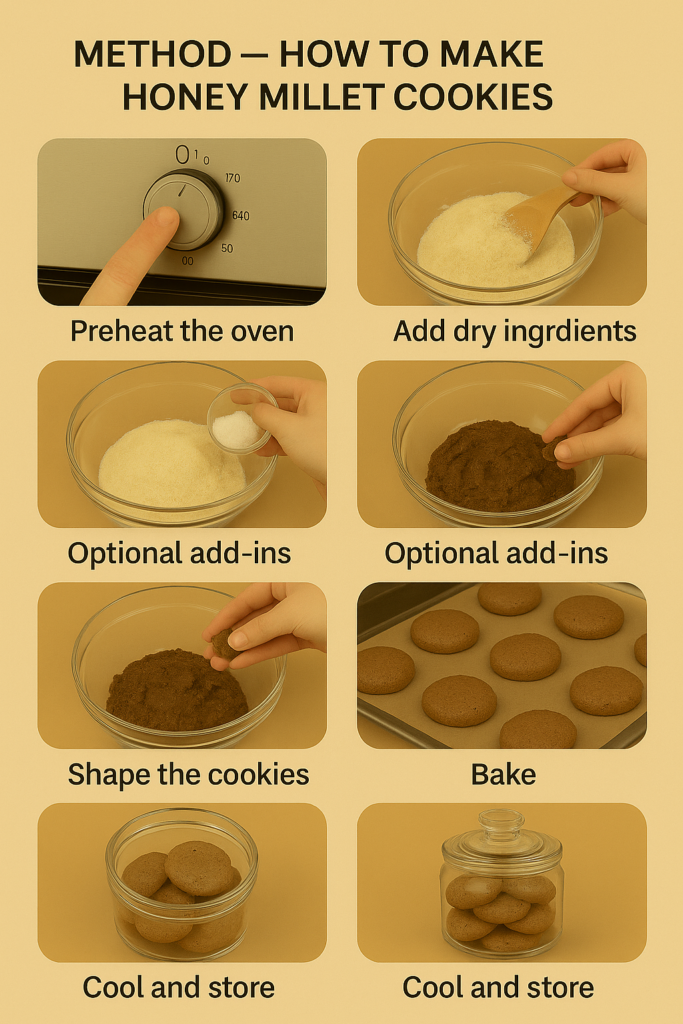 METHOD — HOW TO MAKE HONEY MILLET COOKIES

0 1 0
170
640
50
00

Preheat the oven

Add dry ingrdients

Optional add-ins

Optional add-ins

Shape the cookies

Bake

Cool and store

Cool and store