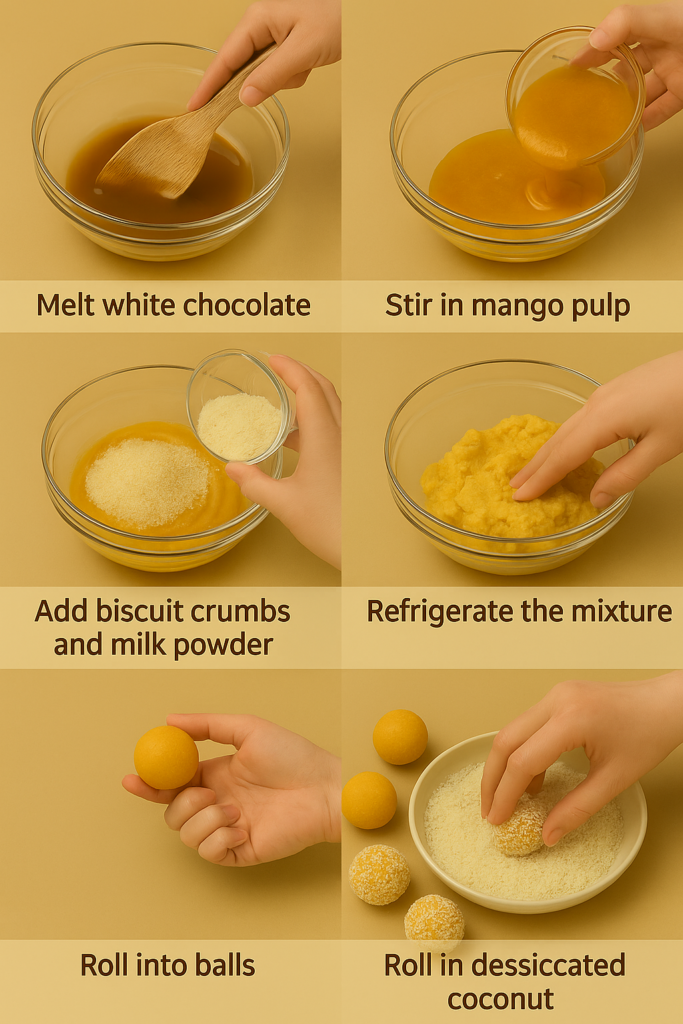 Melt white chocolate

Stir in mango pulp

Add biscuit crumbs and milk powder

Refrigerate the mixture

Roll into balls

Roll in dessiccated coconut