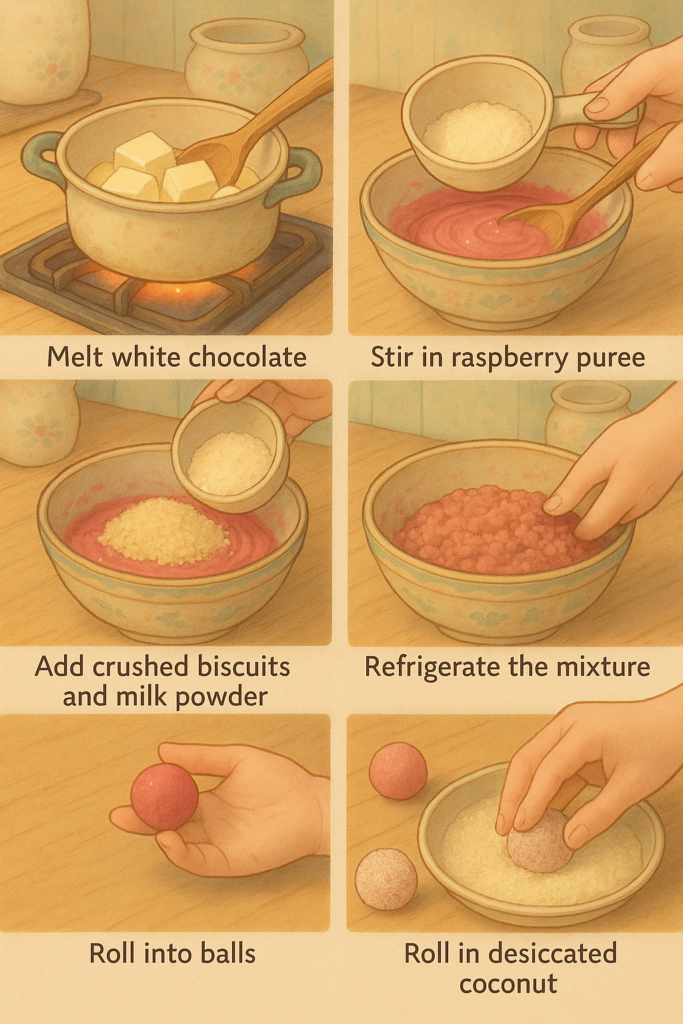 Melt white chocolate

Stir in raspberry puree

Add crushed biscuits and milk powder

Refrigerate the mixture

Roll into balls

Roll in desiccated coconut