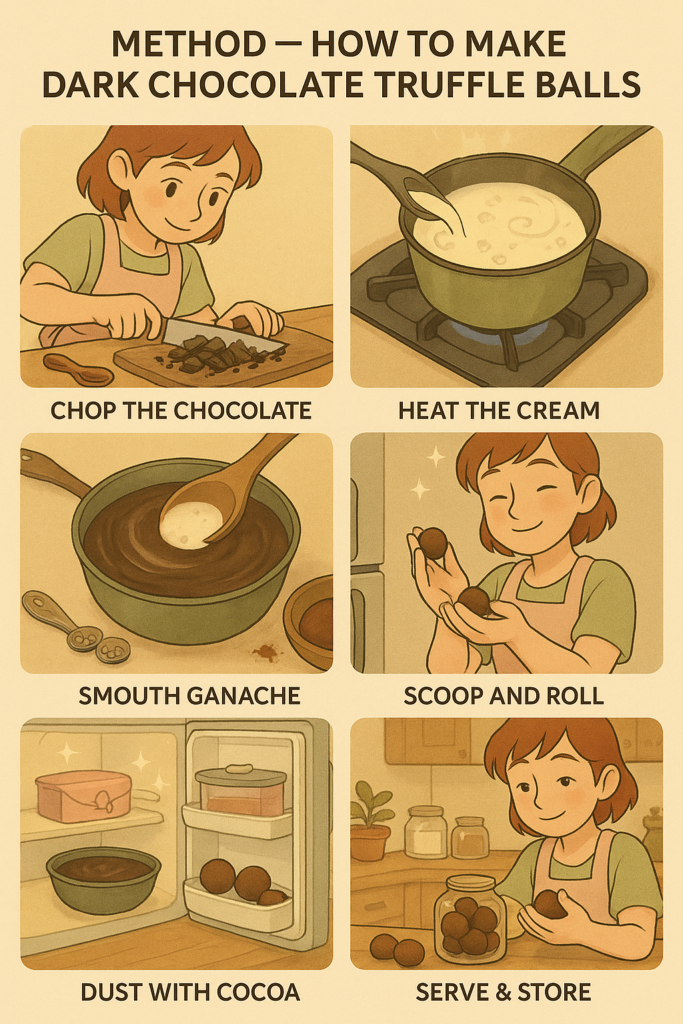 METHOD — HOW TO MAKE DARK CHOCOLATE TRUFFLE BALLS

CHOP THE CHOCOLATE

HEAT THE CREAM

SMOUTH GANACHE

SCOOP AND ROLL

DUST WITH COCOA

SERVE & STORE