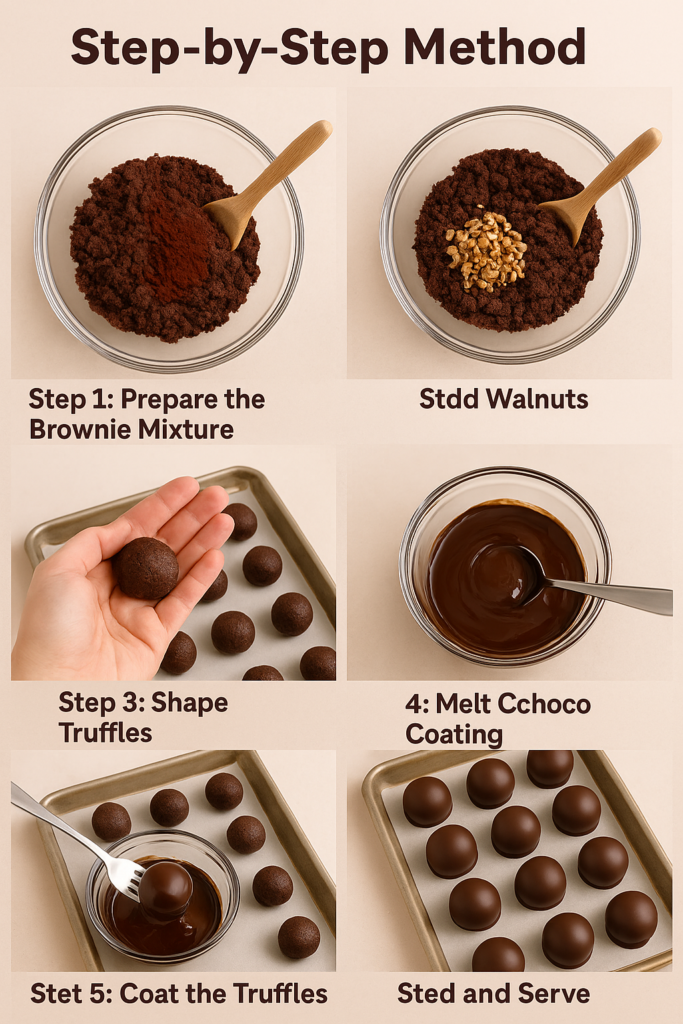 Step-by-Step Method

Step 1: Prepare the Brownie Mixture

Stdd Walnuts

Step 3: Shape Truffles

4: Melt Cchoco Coating

Stet 5: Coat the Truffles

Sted and Serve